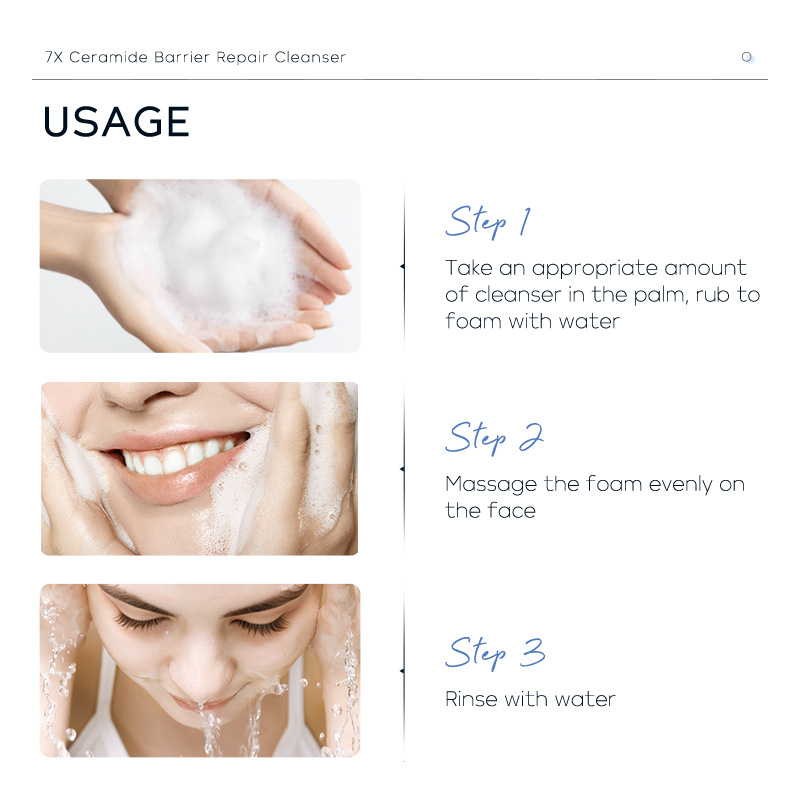 7X Ceramide Barrier Repair Cleanser

USAGE

Step 1

Take an appropriate amount of cleanser in the palm, rub to foam with water

Step 2

Massage the foam evenly on the face

Step 3

Rinse with water